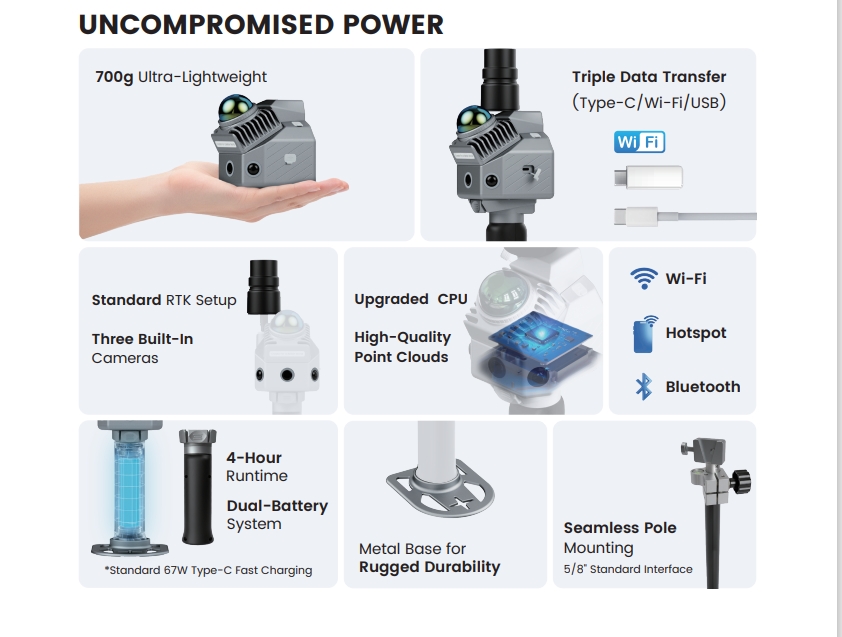 UNCOMPROMISED POWER

700g Ultra-Lightweight

Triple Data Transfer
(Type-C/Wi-Fi/USB)

Wi Fi

Standard RTK Setup

Three Built-In Cameras

Upgraded CPU

High-Quality Point Clouds

Wi-Fi

Hotspot

Bluetooth

4-Hour Runtime

Dual-Battery System

*Standard 67W Type-C Fast Charging

Metal Base for Rugged Durability

Seamless Pole Mounting
5/8" Standard Interface